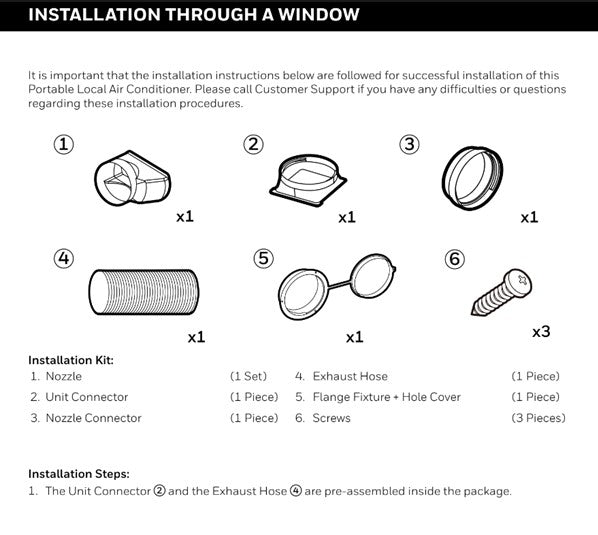 INSTALLATION THROUGH A WINDOW

It is important that the installation instructions below are followed for successful installation of this Portable Local Air Conditioner. Please call Customer Support if you have any difficulties or questions regarding these installation procedures.

①

x1

②

x1

③

x1

④

x1

⑤

x1

⑥

x3

Installation Kit:

1. Nozzle (1 Set)
2. Unit Connector (1 Piece)
3. Nozzle Connector (1 Piece)
4. Exhaust Hose (1 Piece)
5. Flange Fixture + Hole Cover (1 Piece)
6. Screws (3 Pieces)

Installation Steps:

1. The Unit Connector ② and the Exhaust Hose ④ are pre-assembled inside the package.